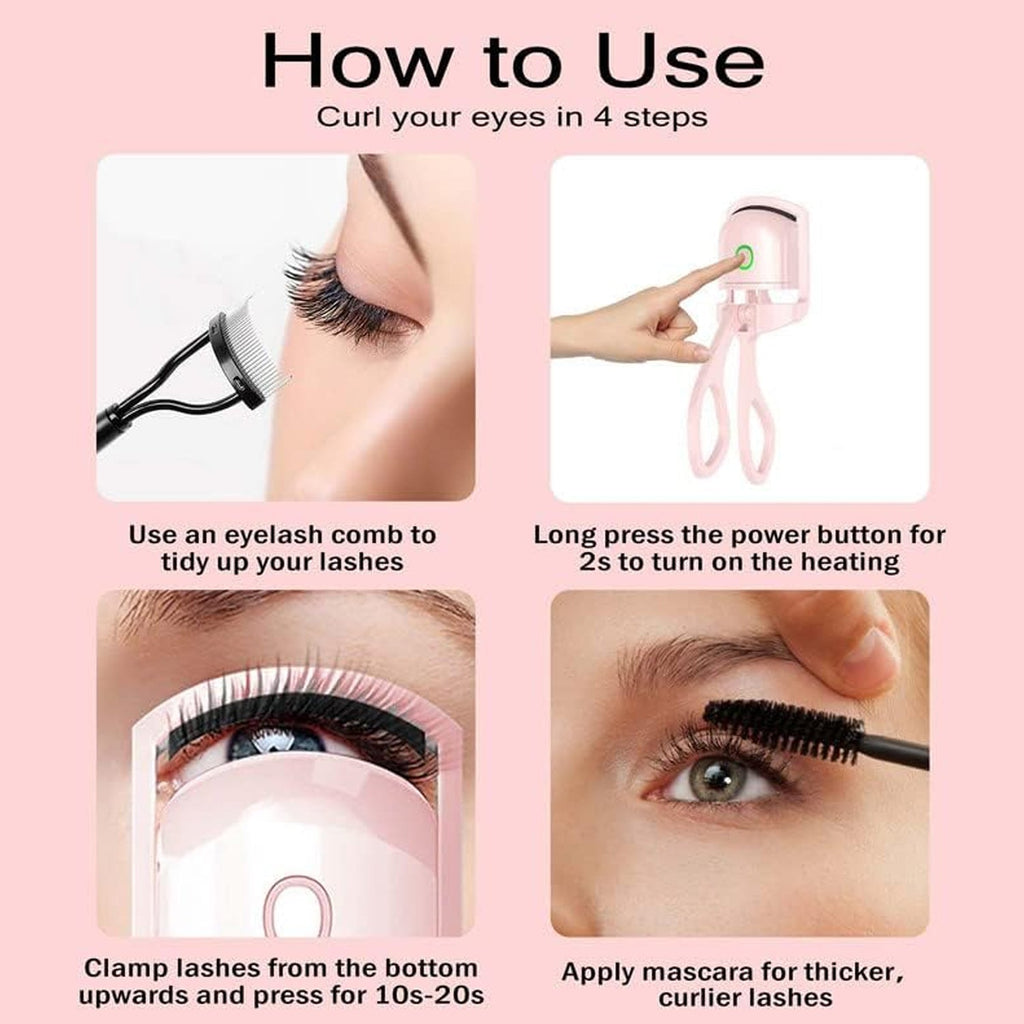 How to Use
Curl your eyes in 4 steps

Use an eyelash comb to tidy up your lashes

Long press the power button for 2s to turn on the heating

Clamp lashes from the bottom upwards and press for 10s-20s

Apply mascara for thicker, curlier lashes