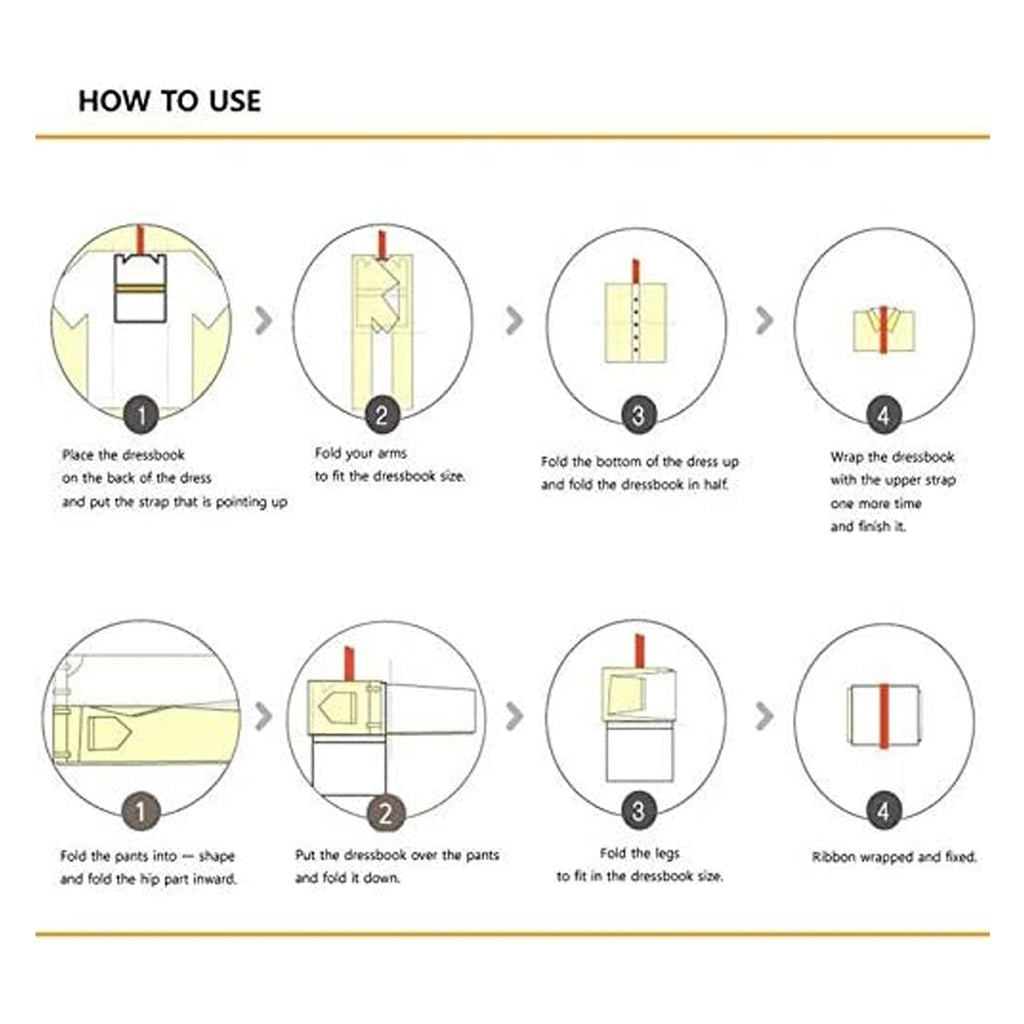 HOW TO USE

1
Place the dressbook on the back of the dress and put the strap that is pointing up

2
Fold your arms to fit the dressbook size.

3
Fold the bottom of the dress up and fold the dressbook in half.

4
Wrap the dressbook with the upper strap one more time and finish it.

1
Fold the pants into — shape and fold the hip part inward.

2
Put the dressbook over the pants and fold it down.

3
Fold the legs to fit in the dressbook size.

4
Ribbon wrapped and fixed.