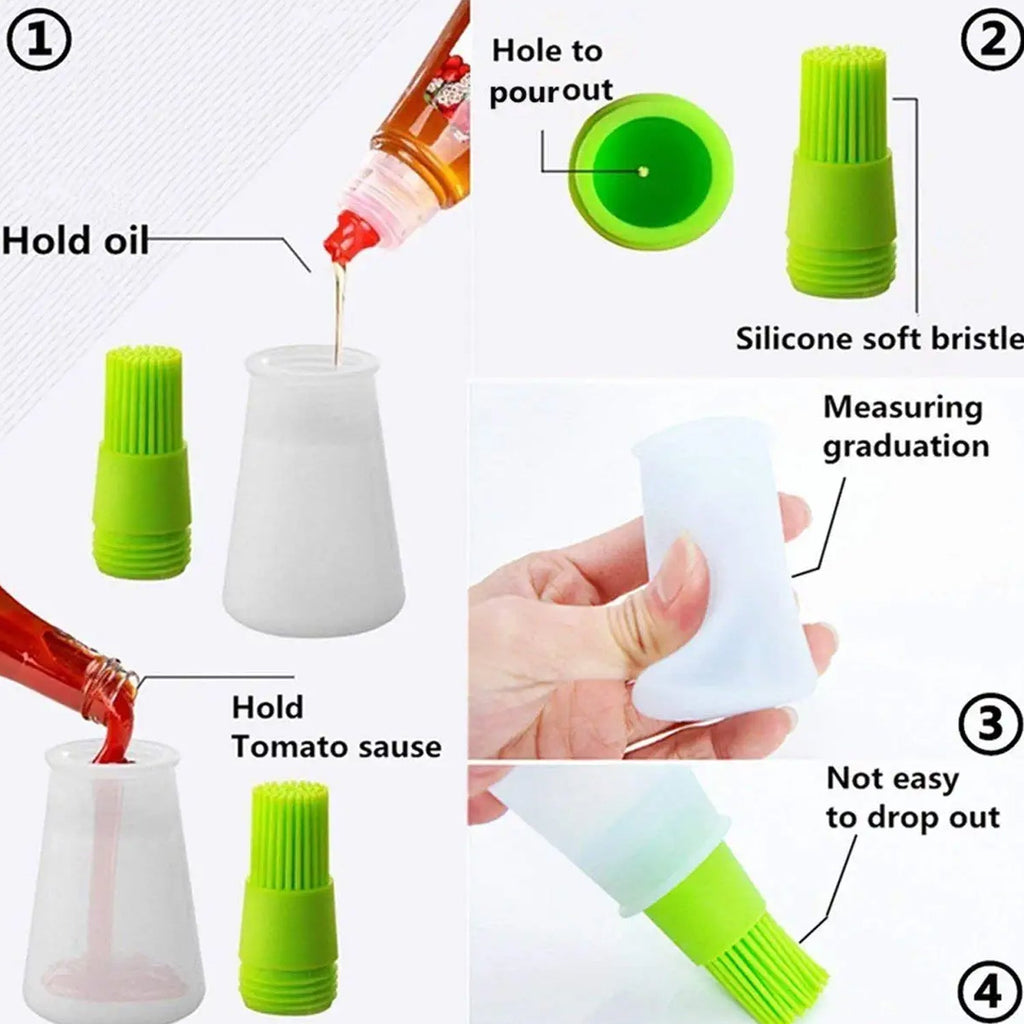 ①

Hold oil

Hold Tomato sause

Hole to pourout

②

Silicone soft bristle

Measuring graduation

③

Not easy to drop out

④